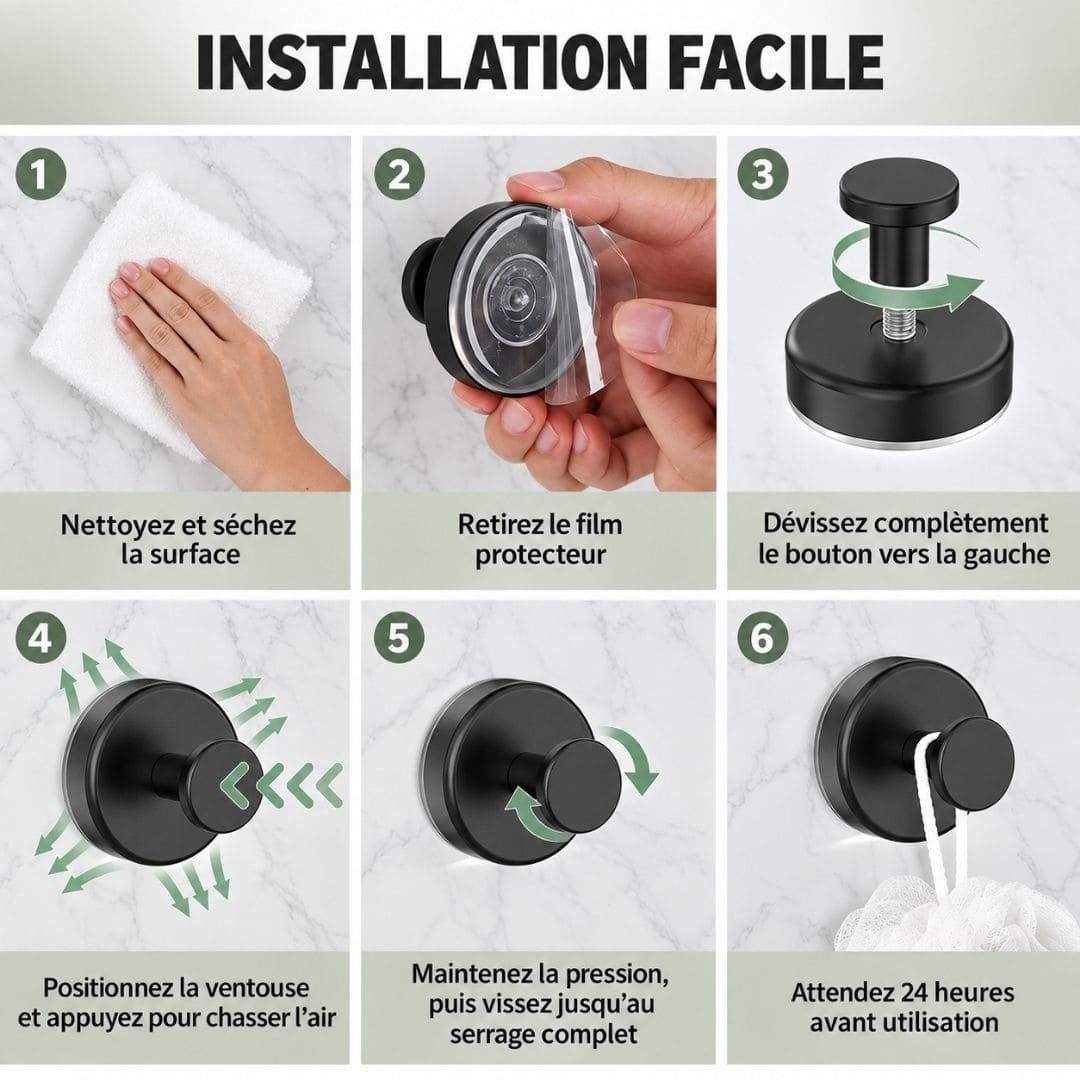 INSTALLATION FACILE

1

Nettoyez et séchez la surface

2

Retirez le film protecteur

3

Dévissez complètement le bouton vers la gauche

4

Positionnez la ventouse et appuyez pour chasser l'air

5

Maintenez la pression, puis vissez jusqu'au serrage complet

6

Attendez 24 heures avant utilisation