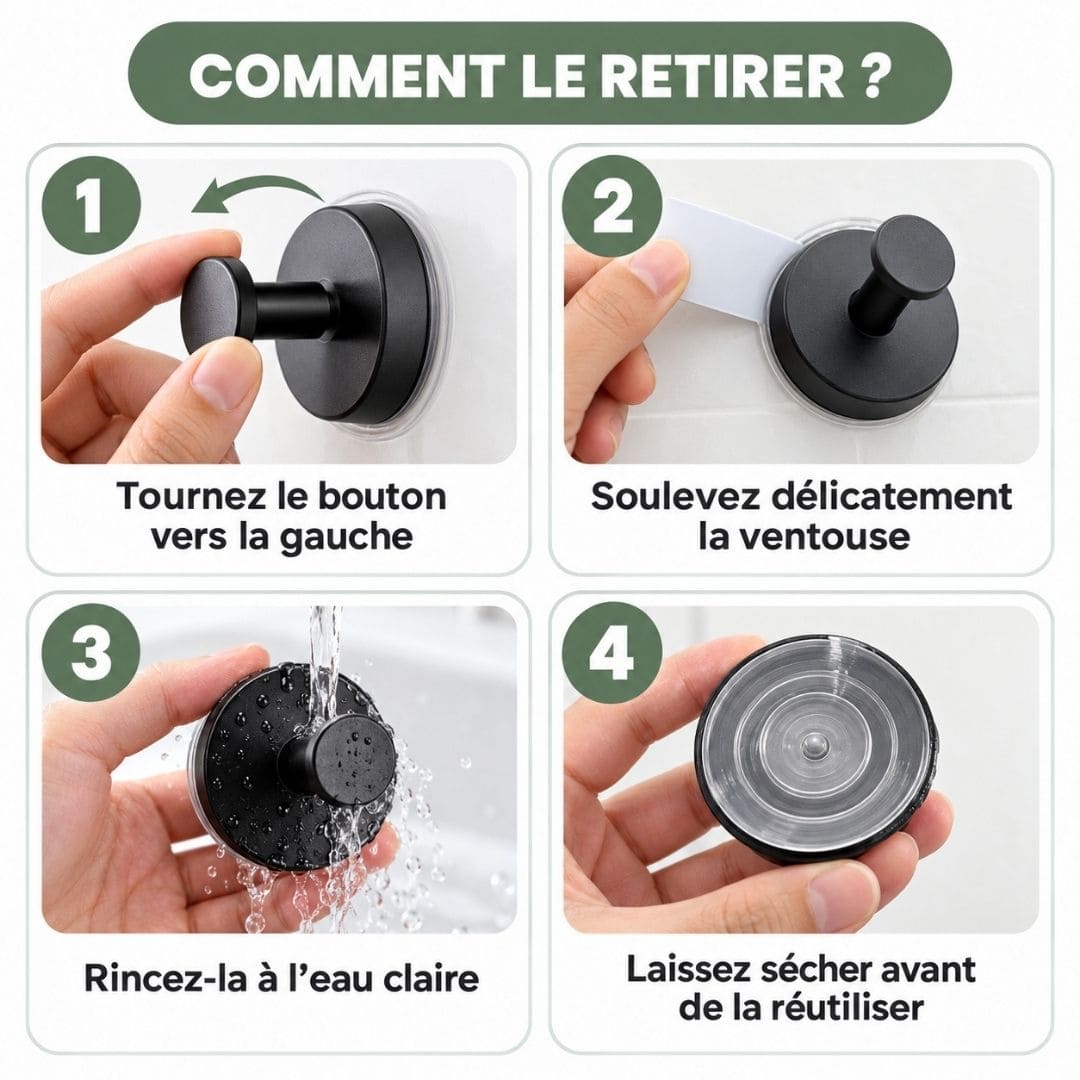 COMMENT LE RETIRER ?

1

Tournez le bouton vers la gauche

2

Soulevez délicatement la ventouse

3

Rincez-la à l'eau claire

4

Laissez sécher avant de la réutiliser