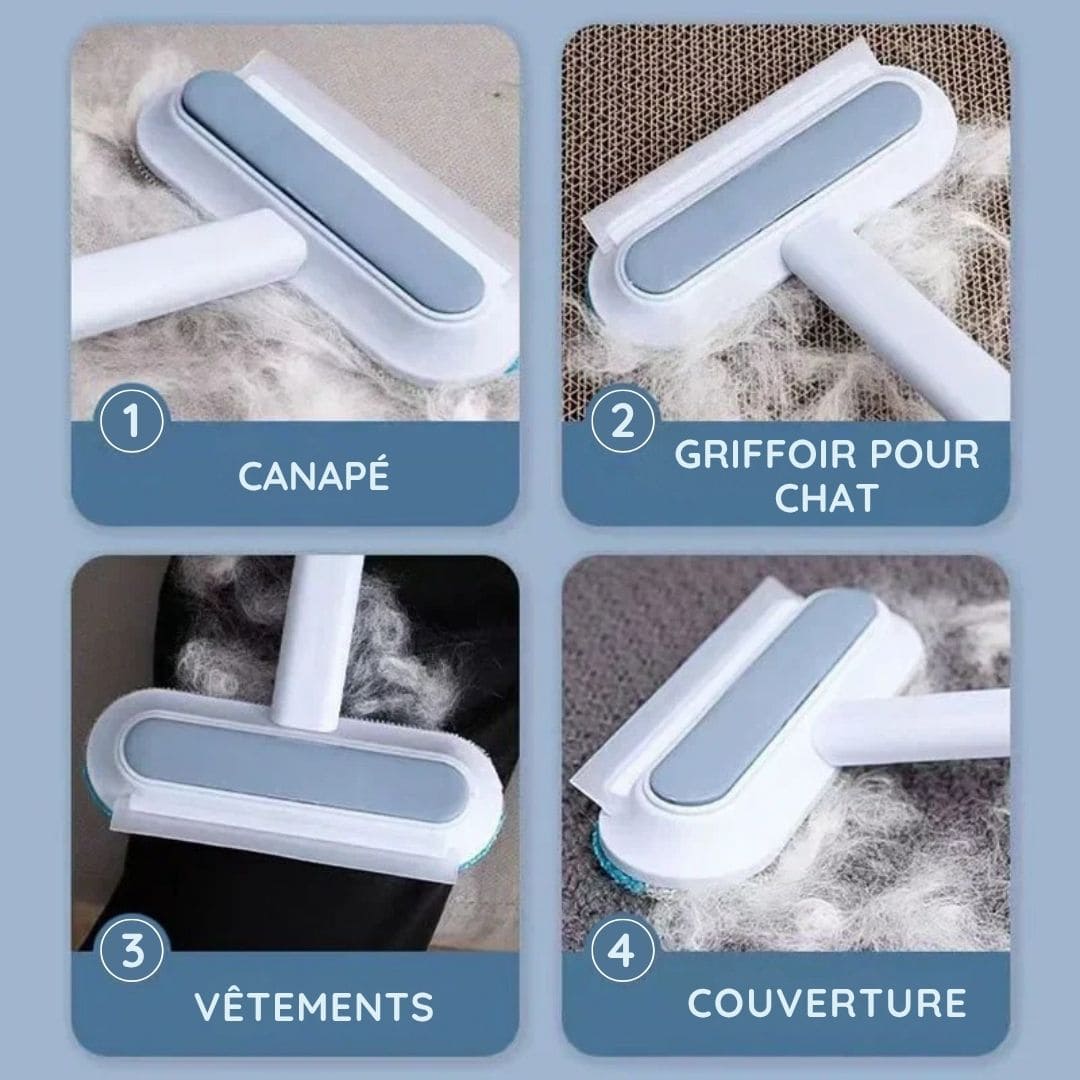 1
CANAPÉ

2
GRIFFOIR POUR CHAT

3
VÊTEMENTS

4
COUVERTURE