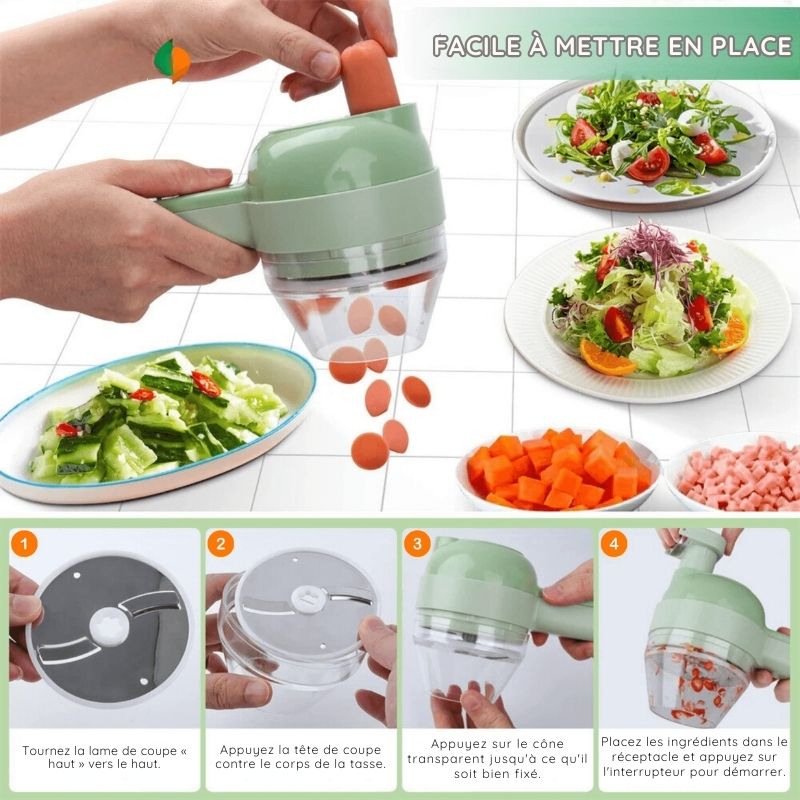 FACILE À METTRE EN PLACE

1

Tournez la lame de coupe « haut » vers le haut.

2

Appuyez la tête de coupe contre le corps de la tasse.

3

Appuyez sur le cône transparent jusqu'à ce qu'il soit bien fixé.

4

Placez les ingrédients dans le réceptacle et appuyez sur l'interrupteur pour démarrer.