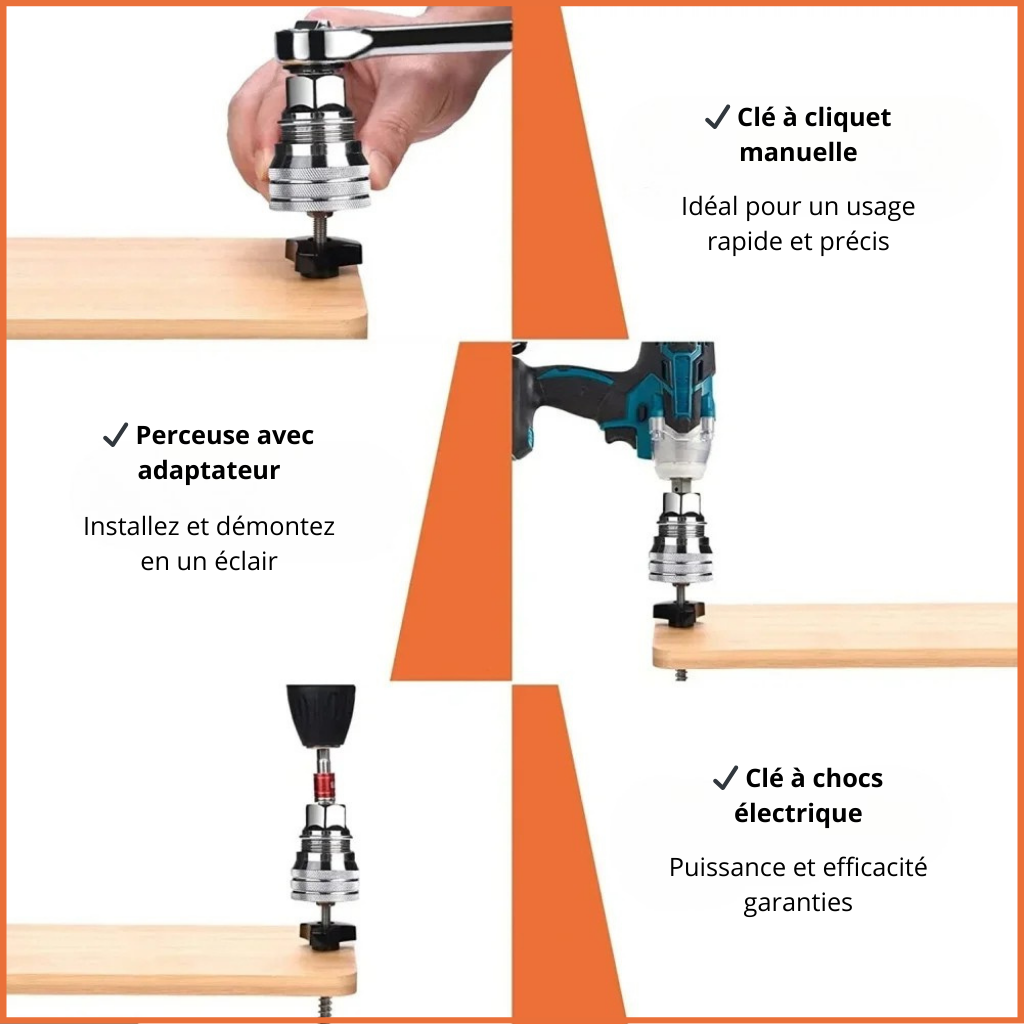 ✓ Clé à cliquet manuelle

Idéal pour un usage rapide et précis

✓ Perceuse avec adaptateur

Installez et démontez en un éclair

✓ Clé à chocs électrique

Puissance et efficacité garanties